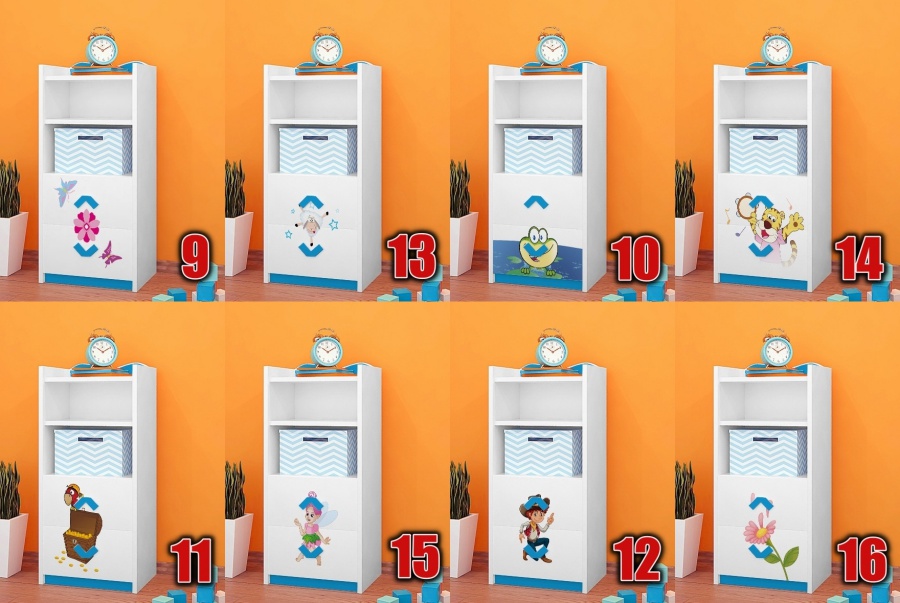 9

13

10

14

11

15

12

16